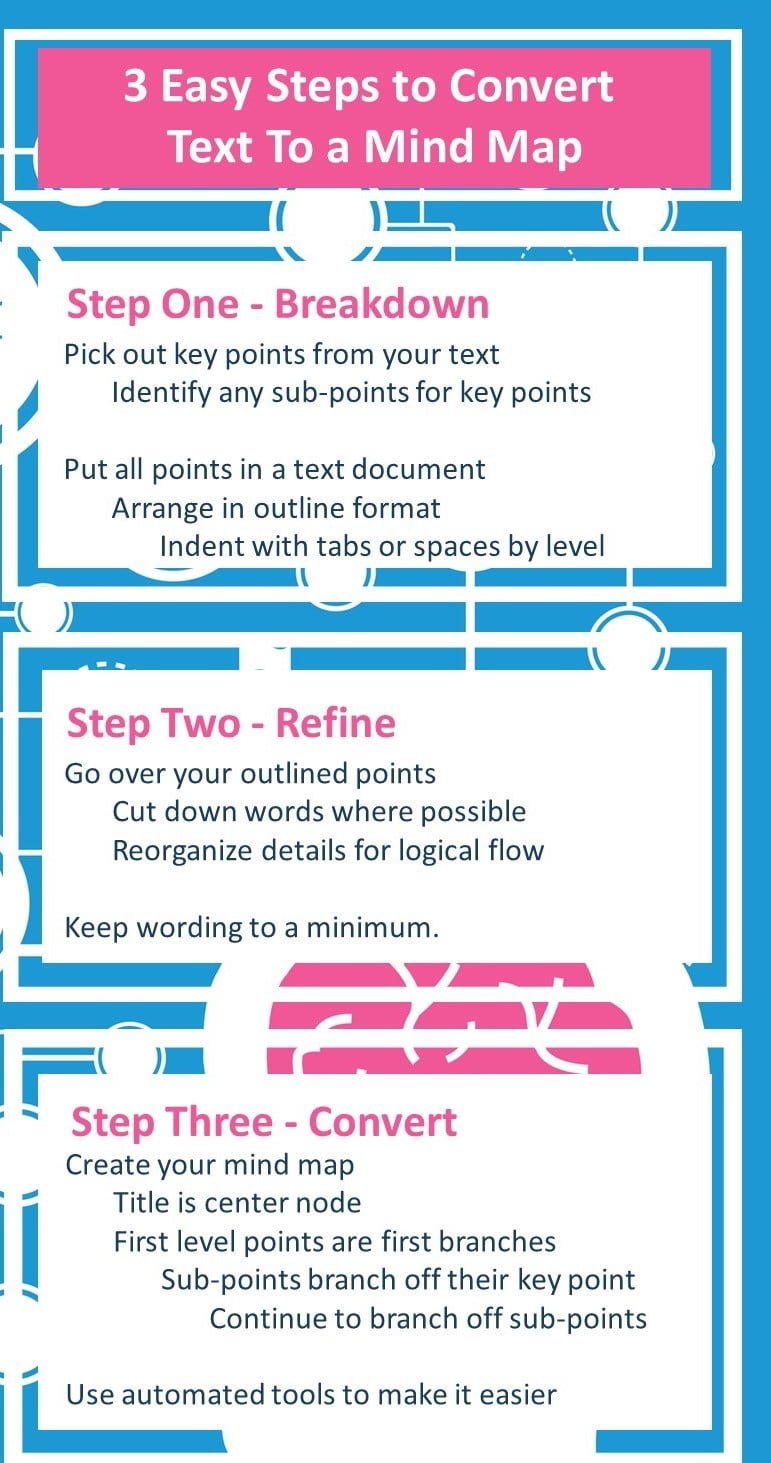 3 Easy Steps to Convert Text To a Mind Map

Step One - Breakdown
Pick out key points from your text
Identify any sub-points for key points

Put all points in a text document
Arrange in outline format
Indent with tabs or spaces by level

Step Two - Refine
Go over your outlined points
Cut down words where possible
Reorganize details for logical flow

Keep wording to a minimum.

Step Three - Convert
Create your mind map
Title is center node
First level points are first branches
Sub-points branch off their key point
Continue to branch off sub-points

Use automated tools to make it easier